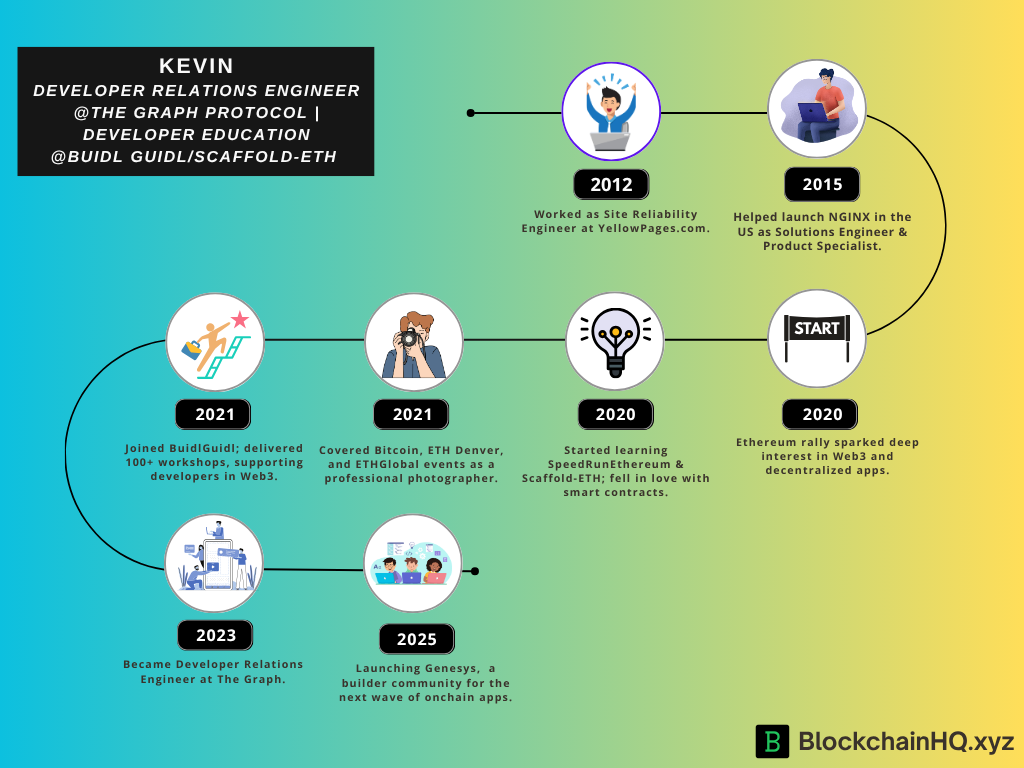 KEVIN
DEVELOPER RELATIONS ENGINEER @THE GRAPH PROTOCOL | DEVELOPER EDUCATION @BUIDL GUIDL/SCAFFOLD-ETH

2012
Worked as Site Reliability Engineer at YellowPages.com.

2015
Helped launch NGINX in the US as Solutions Engineer & Product Specialist.

START
2020
Ethereum rally sparked deep interest in Web3 and decentralized apps.

2020
Started learning SpeedRunEthereum & Scaffold-ETH; fell in love with smart contracts.

2021
Covered Bitcoin, ETH Denver, and ETHGlobal events as a professional photographer.

2021
Joined BuidlGuidl; delivered 100+ workshops, supporting developers in Web3.

2023
Became Developer Relations Engineer at The Graph.

2025
Launching Genesys, a builder community for the next wave of onchain apps.

B BlockchainHQ.xyz